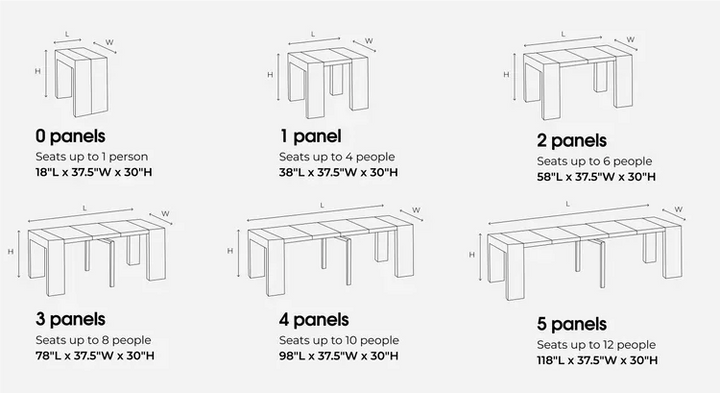 L
W
H

0 panels
Seats up to 1 person
18"L x 37.5"W x 30"H

L
W
H

1 panel
Seats up to 4 people
38"L x 37.5"W x 30"H

L
W
H

2 panels
Seats up to 6 people
58"L x 37.5"W x 30"H

L
W
H

3 panels
Seats up to 8 people
78"L x 37.5"W x 30"H

L
W
H

4 panels
Seats up to 10 people
98"L x 37.5"W x 30"H

L
W
H

5 panels
Seats up to 12 people
118"L x 37.5"W x 30"H