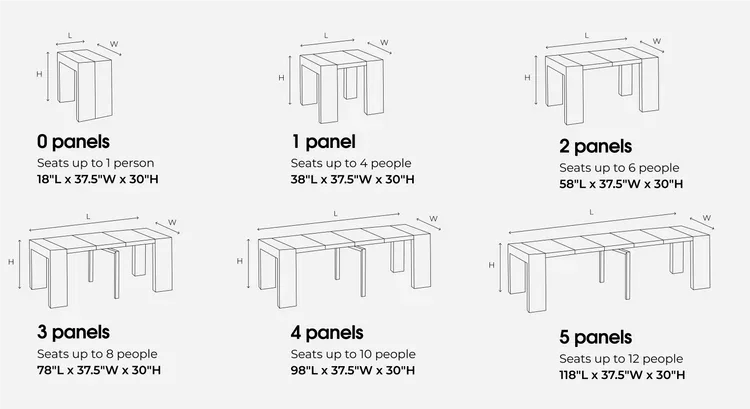 L
W
H

0 panels
Seats up to 1 person
18"L x 37.5"W x 30"H

L
W
H

1 panel
Seats up to 4 people
38"L x 37.5"W x 30"H

L
W
H

2 panels
Seats up to 6 people
58"L x 37.5"W x 30"H

L
W
H

3 panels
Seats up to 8 people
78"L x 37.5"W x 30"H

L
W
H

4 panels
Seats up to 10 people
98"L x 37.5"W x 30"H

L
W
H

5 panels
Seats up to 12 people
118"L x 37.5"W x 30"H