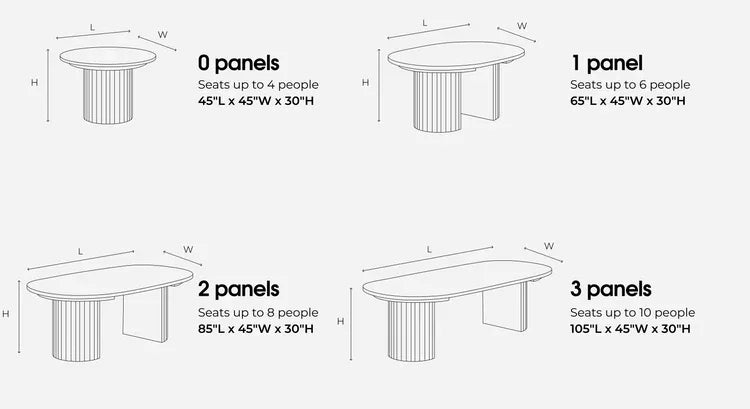 L W H

0 panels
Seats up to 4 people
45"L x 45"W x 30"H

L W H

1 panel
Seats up to 6 people
65"L x 45"W x 30"H

L W H

2 panels
Seats up to 8 people
85"L x 45"W x 30"H

L W H

3 panels
Seats up to 10 people
105"L x 45"W x 30"H