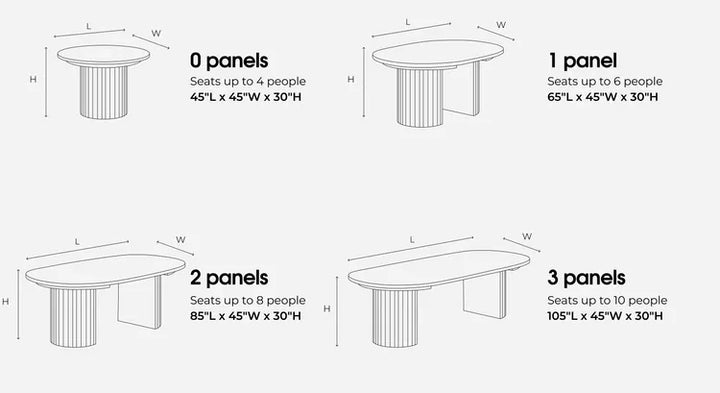 L

W

H

0 panels

Seats up to 4 people

45"L x 45"W x 30"H

L

W

H

1 panel

Seats up to 6 people

65"L x 45"W x 30"H

L

W

H

2 panels

Seats up to 8 people

85"L x 45"W x 30"H

L

W

H

3 panels

Seats up to 10 people

105"L x 45"W x 30"H