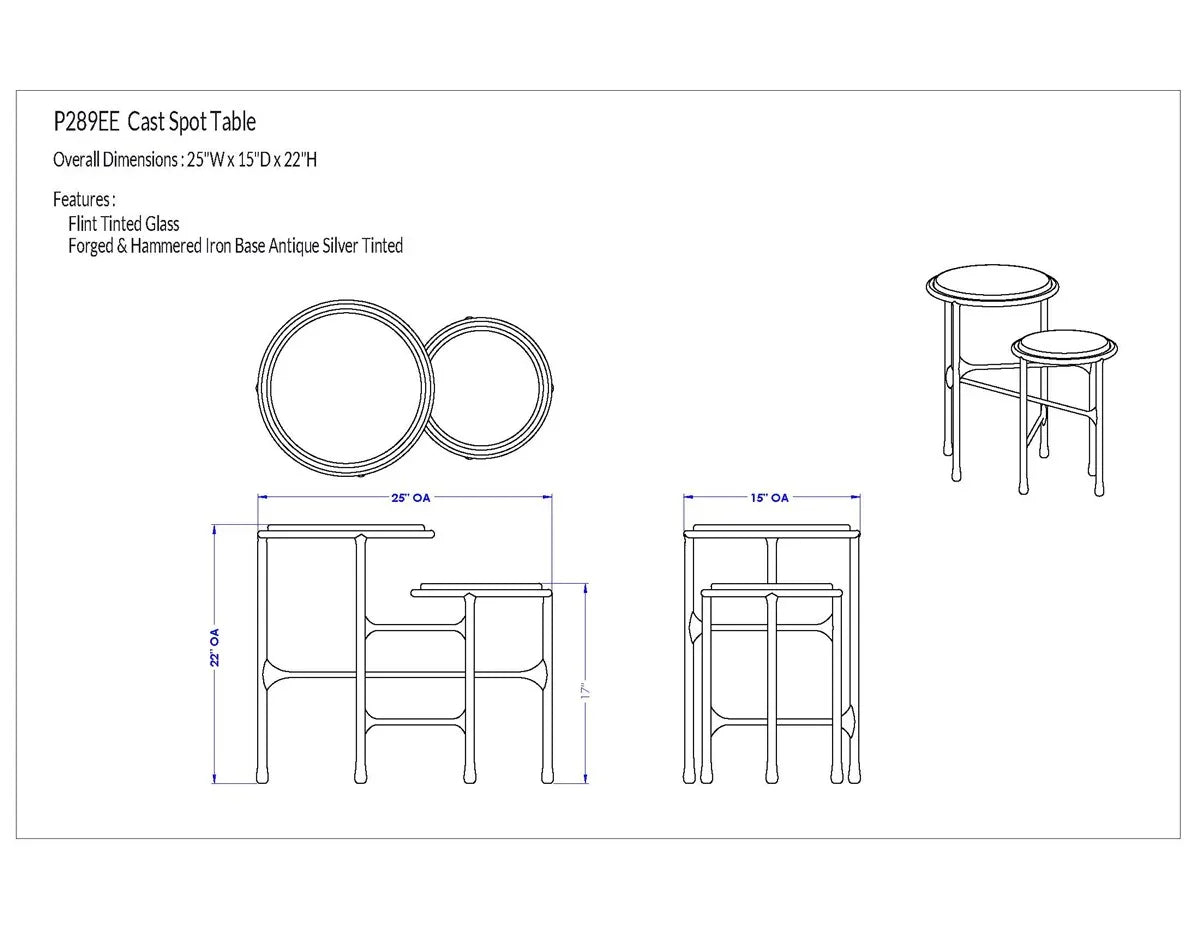 P289EE Cast Spot Table

Overall Dimensions : 25"W x 15"D x 22"H

Features :
Flint Tinted Glass
Forged & Hammered Iron Base Antique Silver Tinted

25" OA

22" OA

17"

15" OA