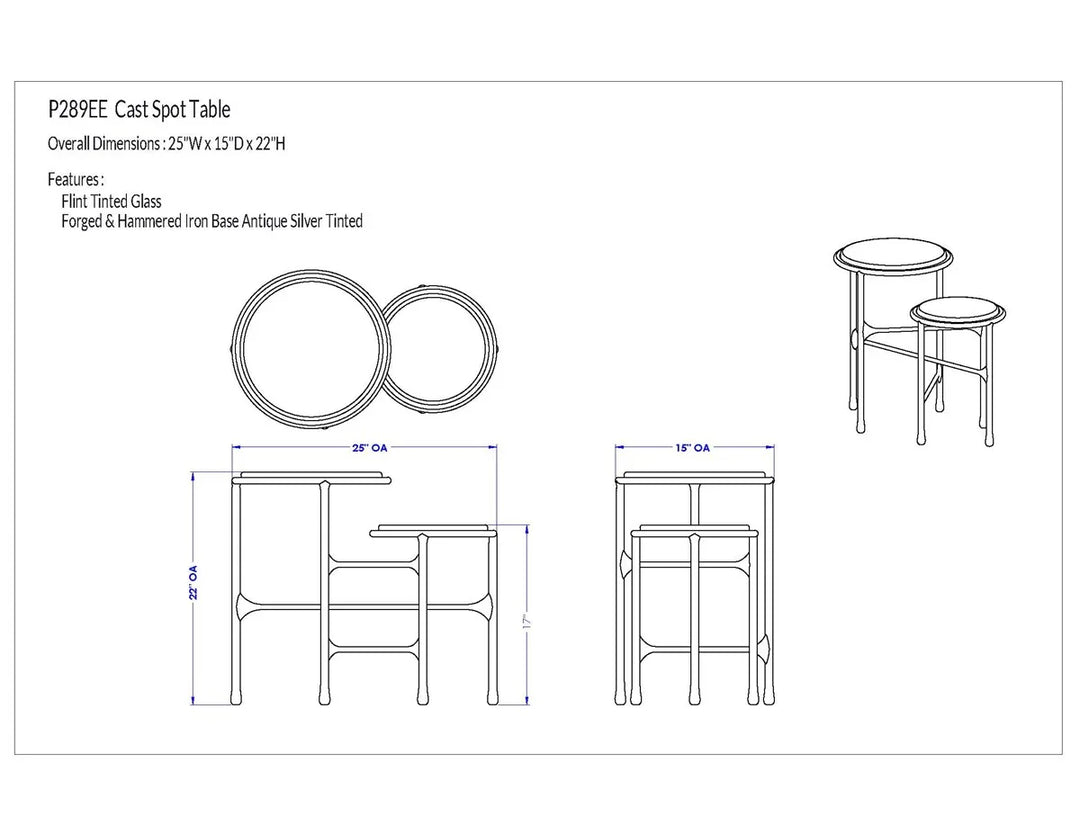 P289EE Cast Spot Table

Overall Dimensions : 25"W x 15"D x 22"H

Features :
Flint Tinted Glass
Forged & Hammered Iron Base Antique Silver Tinted

25" OA

22" OA

17"

15" OA