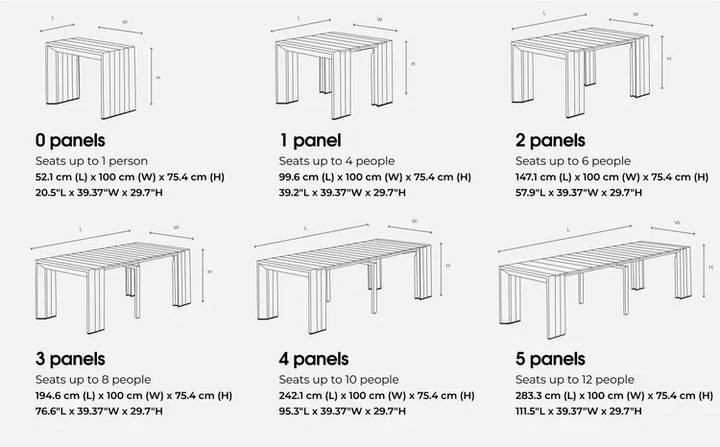 L W H

0 panels
Seats up to 1 person
52.1 cm (L) x 100 cm (W) x 75.4 cm (H)
20.5"L x 39.37"W x 29.7"H

L W H

1 panel
Seats up to 4 people
99.6 cm (L) x 100 cm (W) x 75.4 cm (H)
39.2"L x 39.37"W x 29.7"H

L W H

2 panels
Seats up to 6 people
147.1 cm (L) x 100 cm (W) x 75.4 cm (H)
57.9"L x 39.37"W x 29.7"H

L W H

3 panels
Seats up to 8 people
194.6 cm (L) x 100 cm (W) x 75.4 cm (H)
76.6"L x 39.37"W x 29.7"H

L W H

4 panels
Seats up to 10 people
242.1 cm (L) x 100 cm (W) x 75.4 cm (H)
95.3"L x 39.37"W x 29.7"H

L W H

5 panels
Seats up to 12 people
283.3 cm (L) x 100 cm (W) x 75.4 cm (H)
111.5"L x 39.37"W x 29.7"H